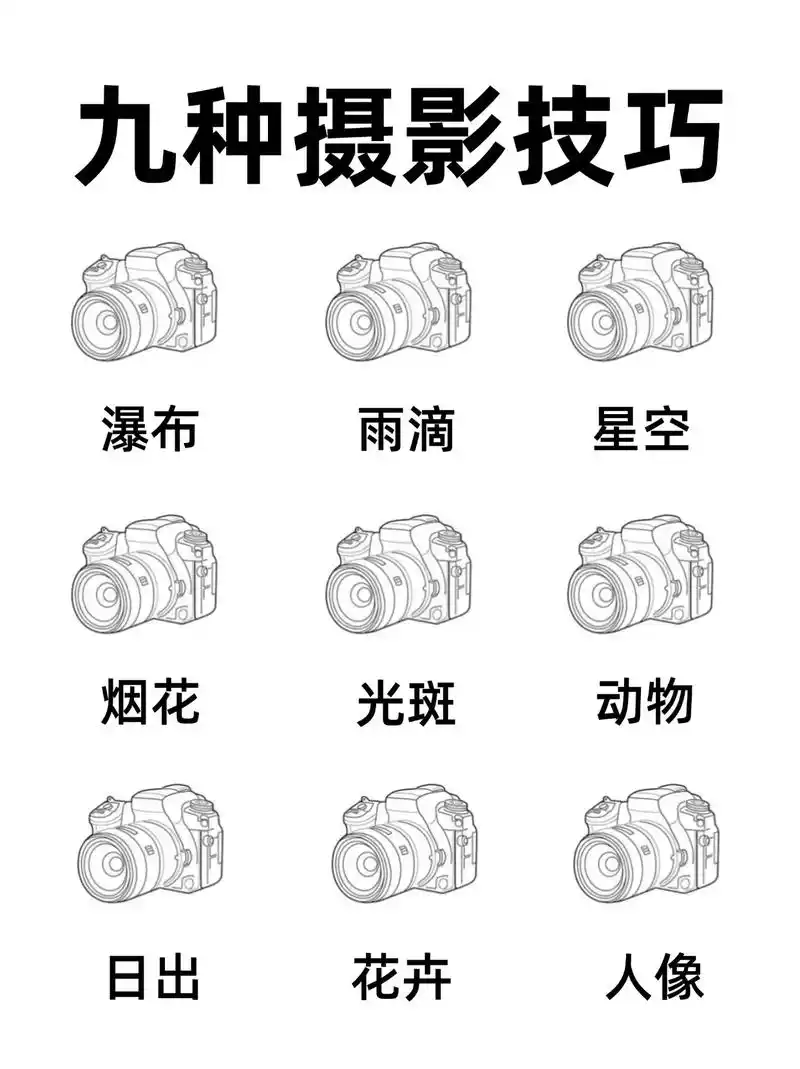 九种摄影技巧

瀑布　雨滴　星空

烟花　光斑　动物

日出　花卉　人像