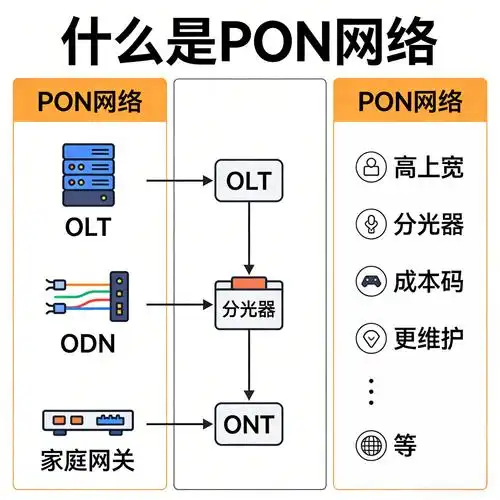 什么是PON网络

PON网络

OLT

ODN

家庭网关

OLT

分光器

ONT

PON网络

高上宽

分光器

成本码

更维护

⋮

等