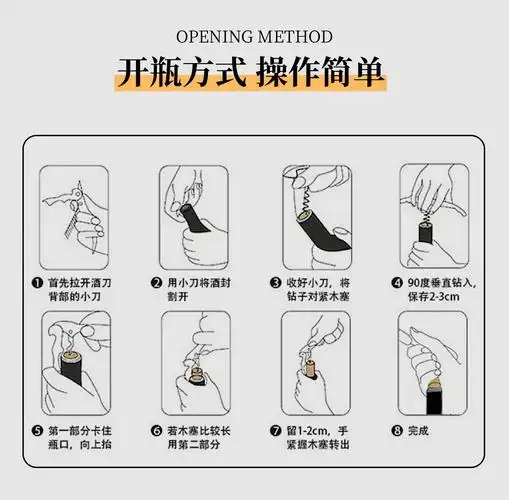 OPENING METHOD

开瓶方式 操作简单

❶ 首先拉开酒刀背部的小刀

❷ 用小刀将酒封割开

❸ 收好小刀，将钻子对紧木塞

❹ 90度垂直钻入，保存2-3cm

❺ 第一部分卡住瓶口，向上抬

❻ 若木塞比较长用第二部分

❼ 留1-2cm，手紧握木塞转出

❽ 完成